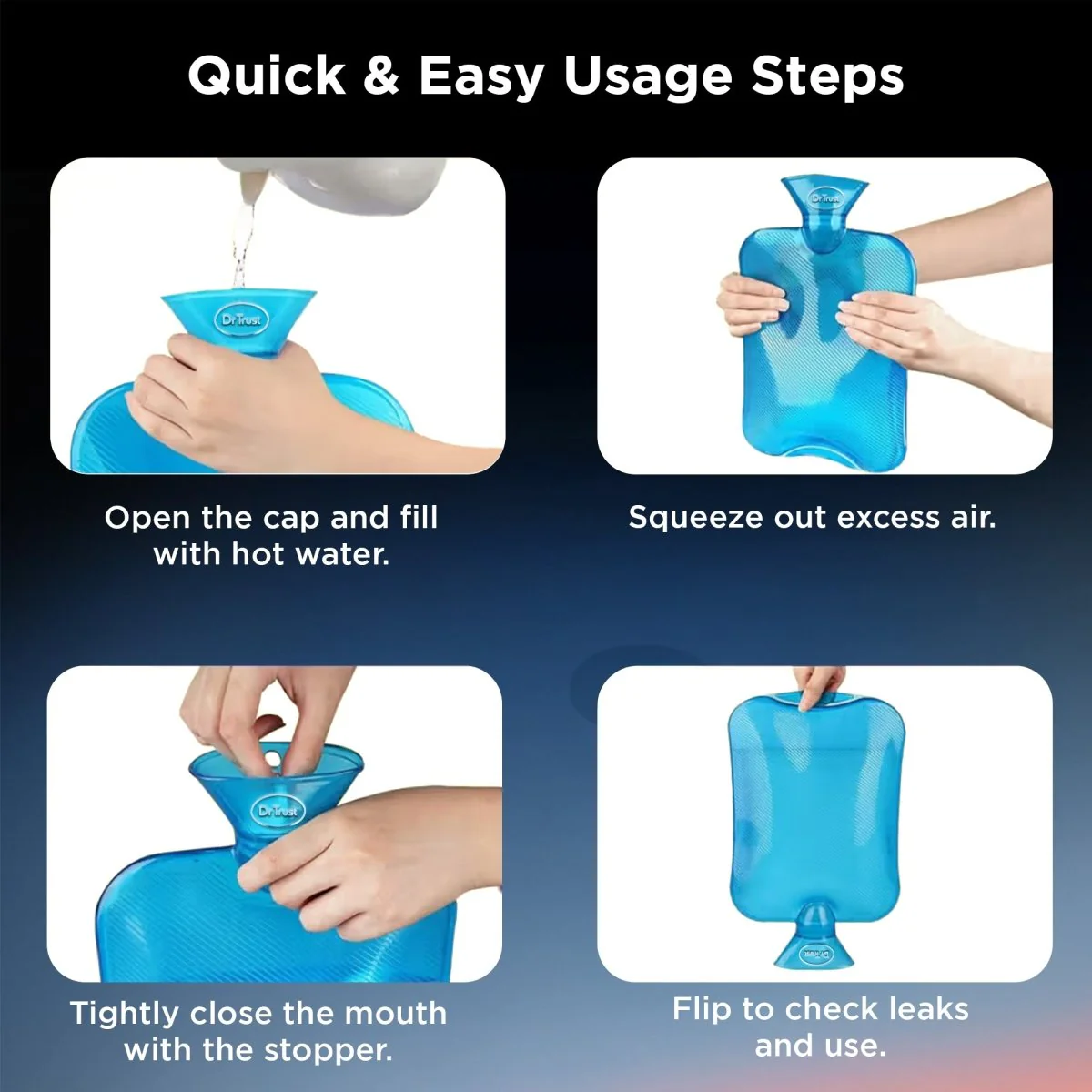 Quick & Easy Usage Steps

Dr Trust

Open the cap and fill with hot water.

Dr Trust

Squeeze out excess air.

Dr Trust

Tightly close the mouth with the stopper.

Dr Trust

Flip to check leaks and use.